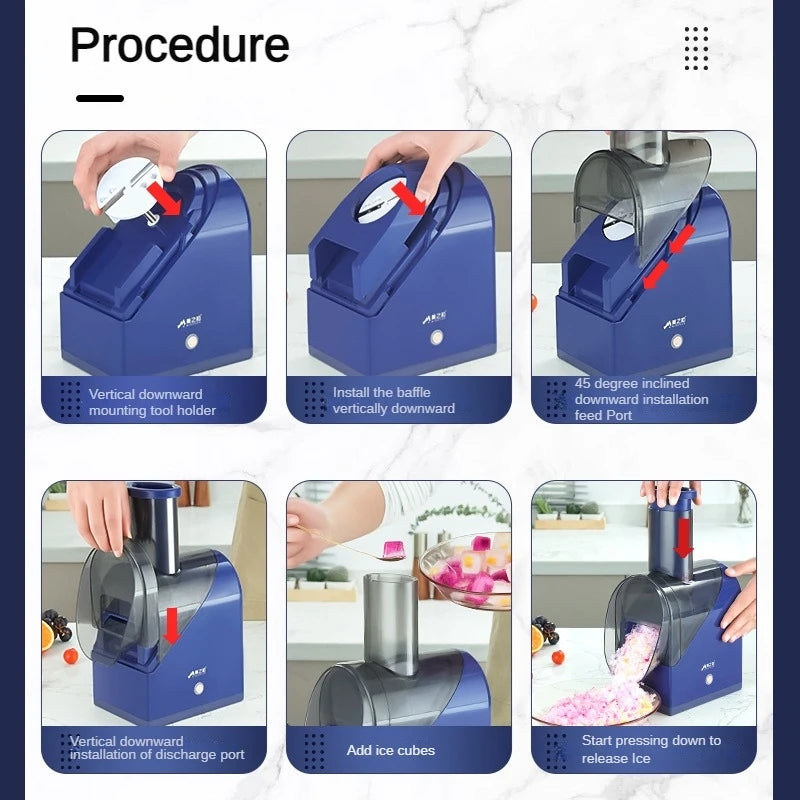 Procedure

Vertical downward mounting tool holder

Install the baffle vertically downward

45 degree inclined downward installation feed Port

Vertical downward installation of discharge port

Add ice cubes

Start pressing down to release Ice