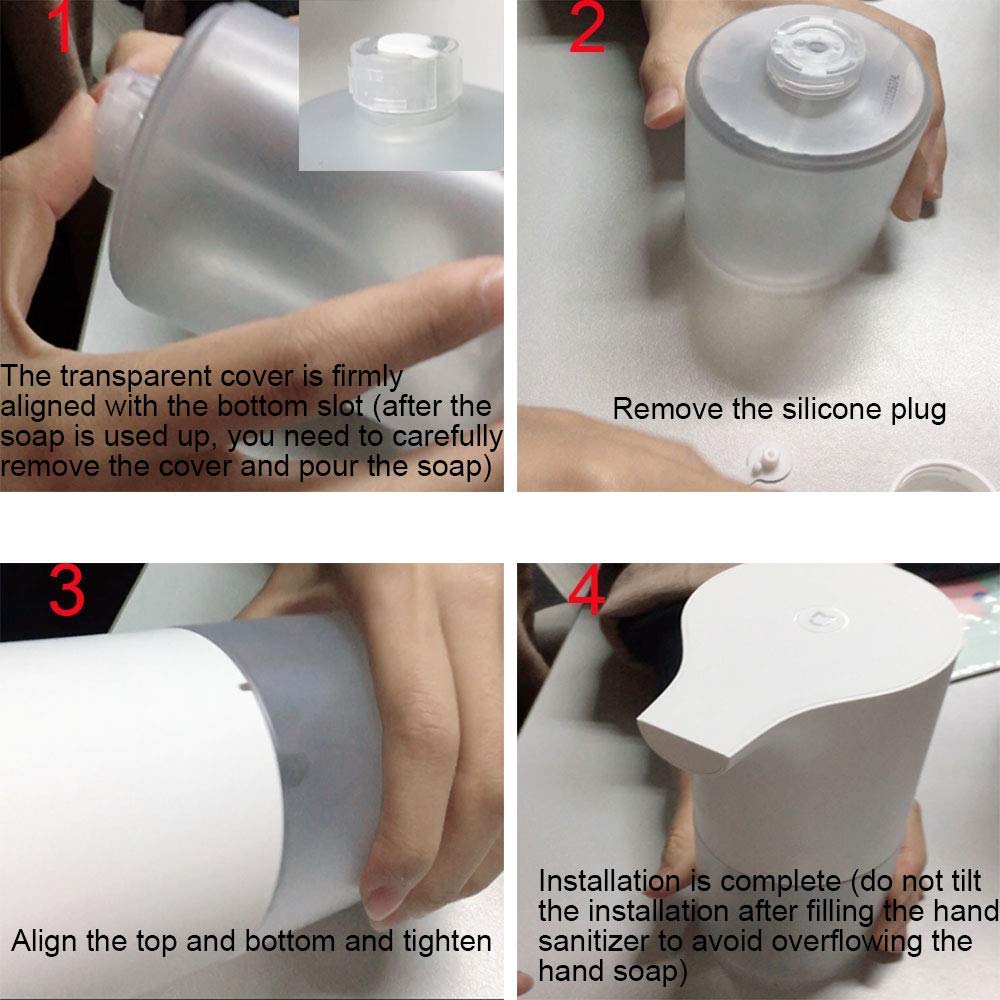 1

The transparent cover is firmly aligned with the bottom slot (after the soap is used up, you need to carefully remove the cover and pour the soap)

2

Remove the silicone plug

3

Align the top and bottom and tighten

4

Installation is complete (do not tilt the installation after filling the hand sanitizer to avoid overflowing the hand soap)