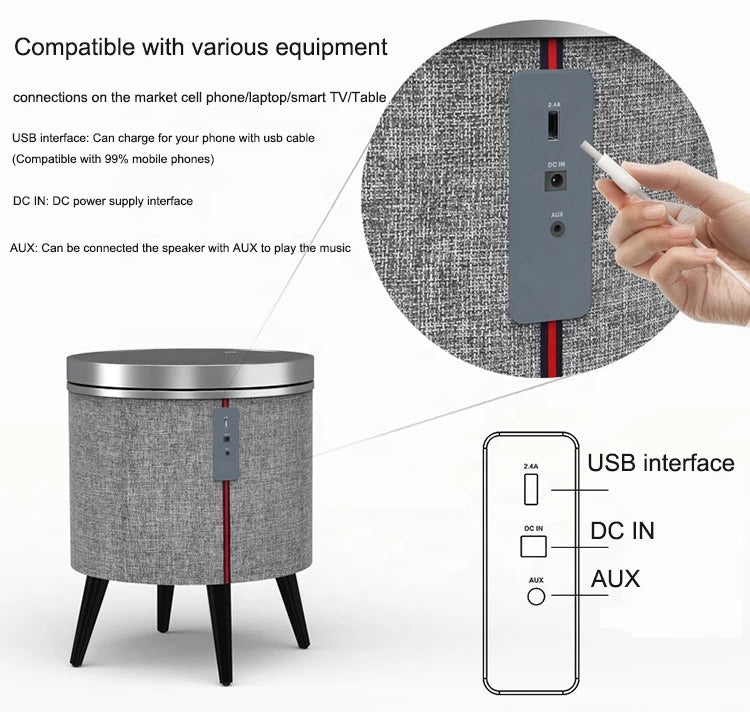 Compatible with various equipment

connections on the market cell phone/laptop/smart TV/Table

USB interface: Can charge for your phone with usb cable (Compatible with 99% mobile phones)

DC IN: DC power supply interface

AUX: Can be connected the speaker with AUX to play the music

2.4A

DC IN

AUX

2.4A

USB interface

DC IN

DC IN

AUX

AUX