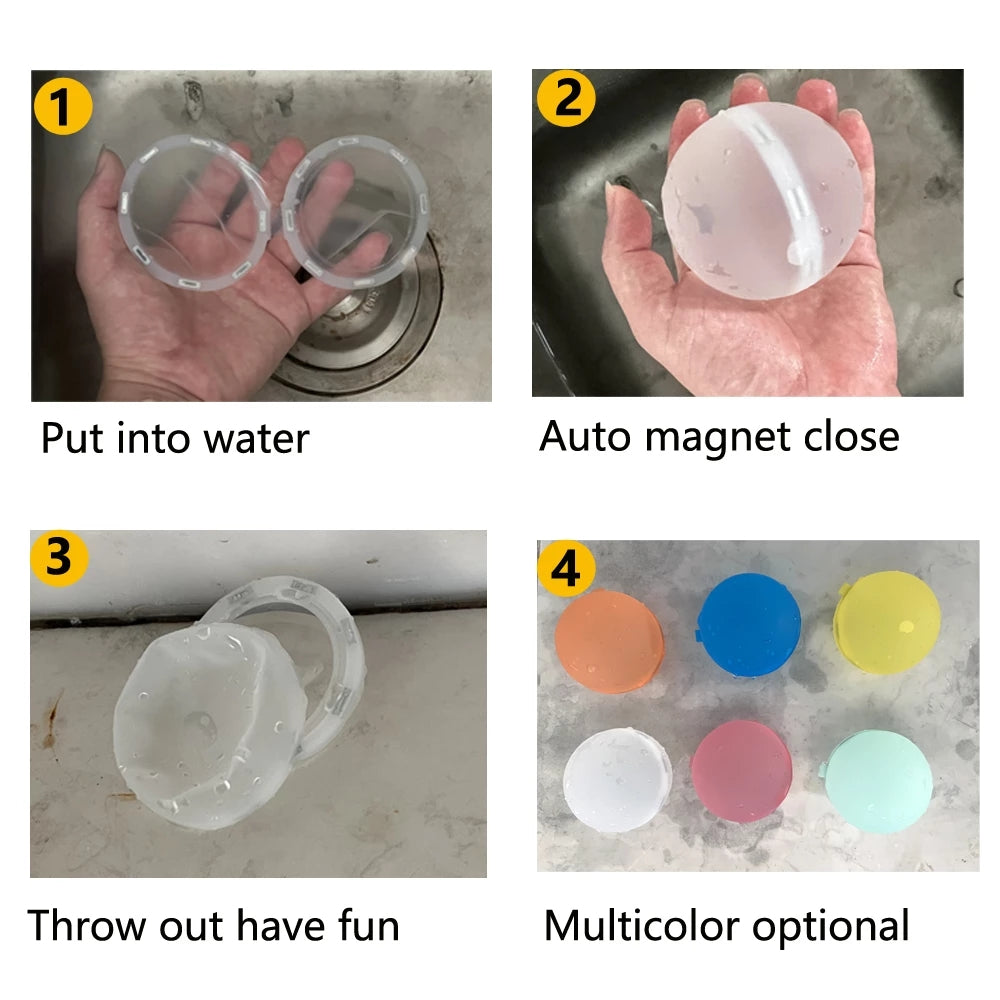 1

Put into water

2

Auto magnet close

3

Throw out have fun

4

Multicolor optional