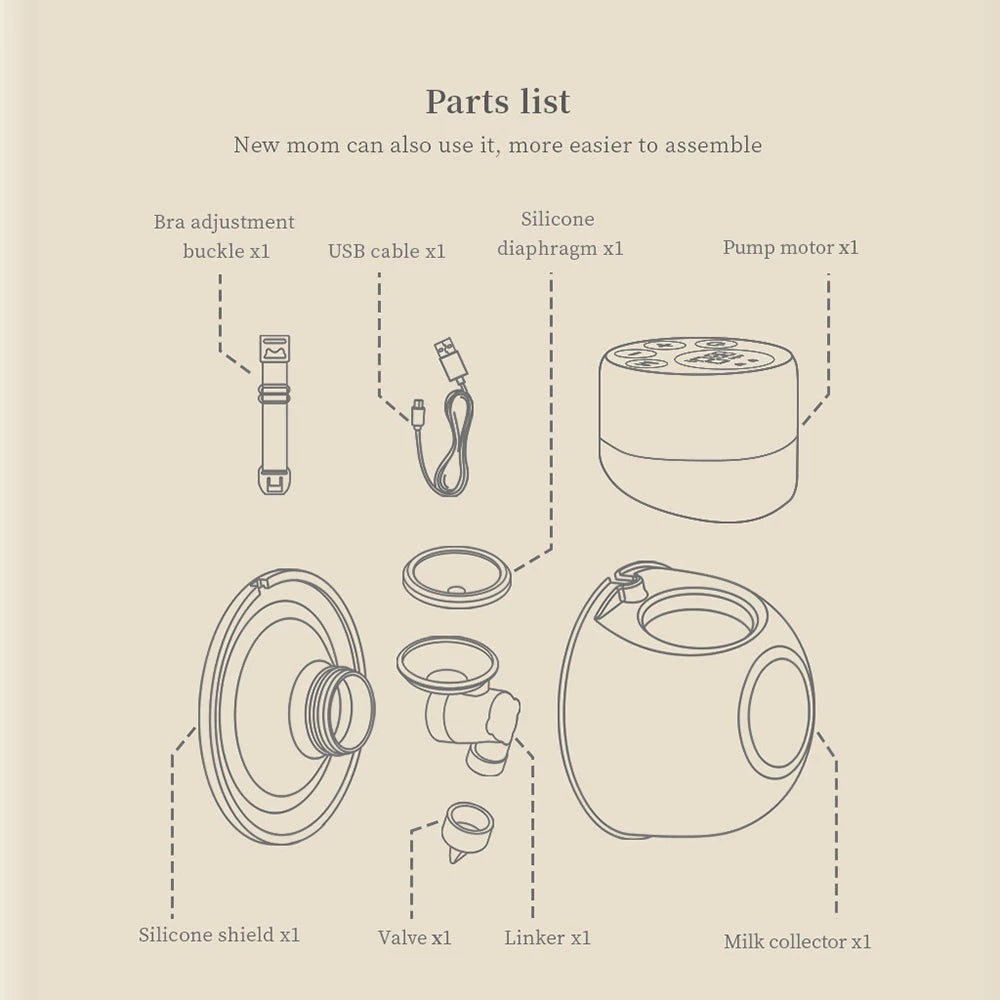 Parts list

New mom can also use it, more easier to assemble

Bra adjustment buckle x1

USB cable x1

Silicone diaphragm x1

Pump motor x1

Silicone shield x1

Valve x1

Linker x1

Milk collector x1