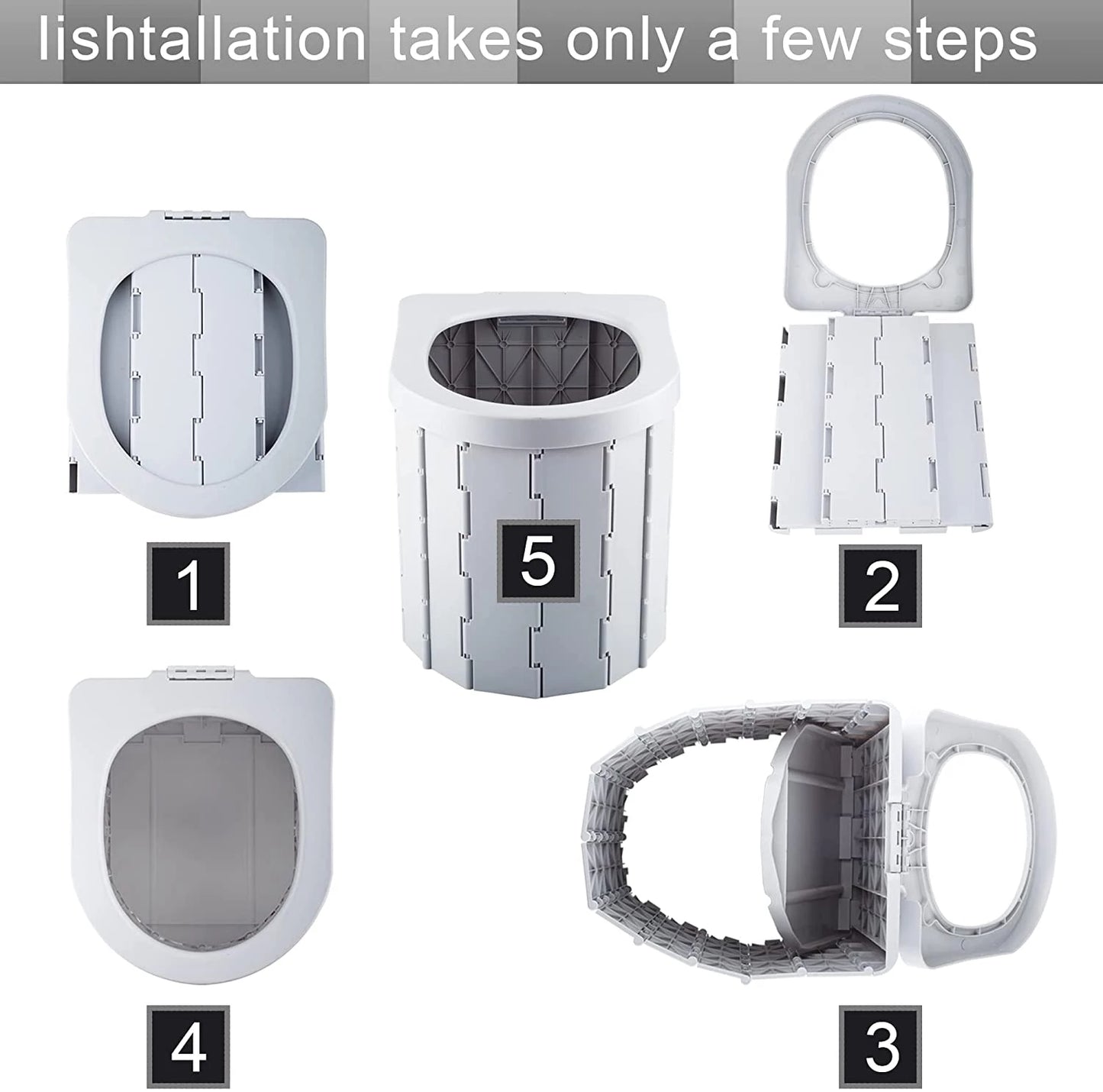 lishtallation takes only a few steps

1

5

2

4

3