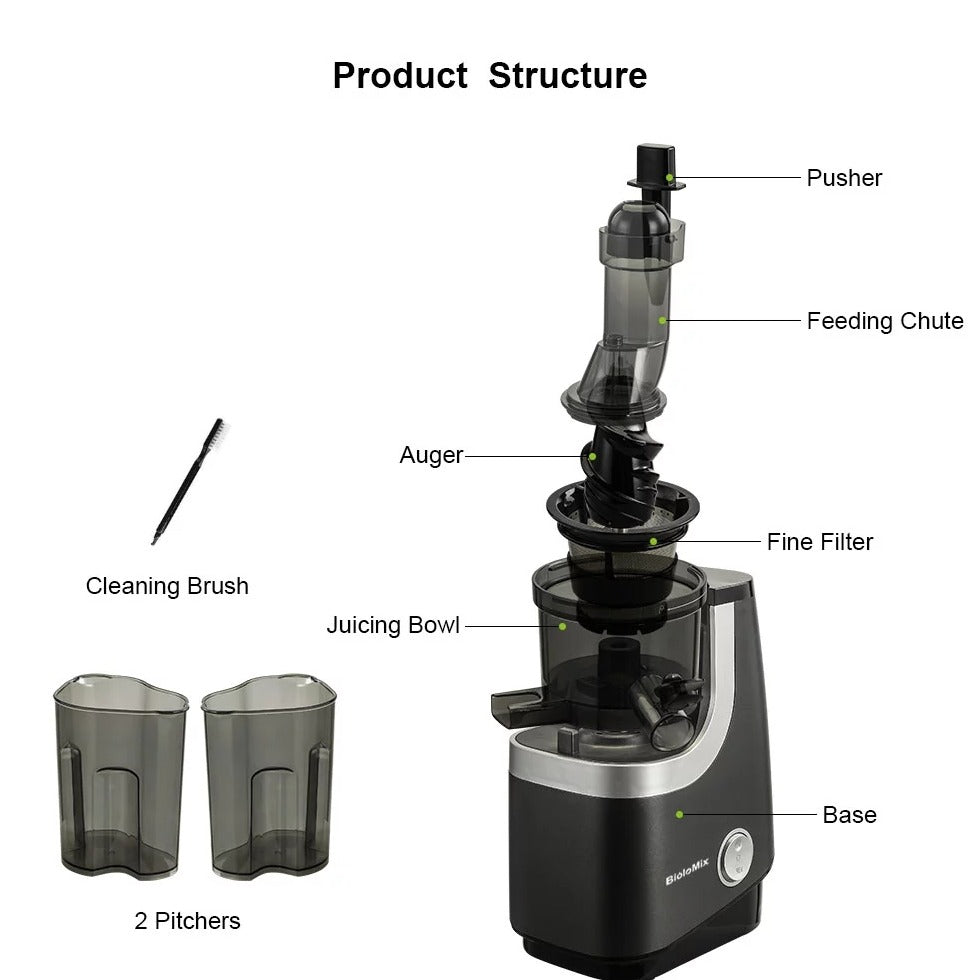 Product Structure

Pusher

Feeding Chute

Auger

Fine Filter

Cleaning Brush

Juicing Bowl

Base

BioloMix

2 Pitchers