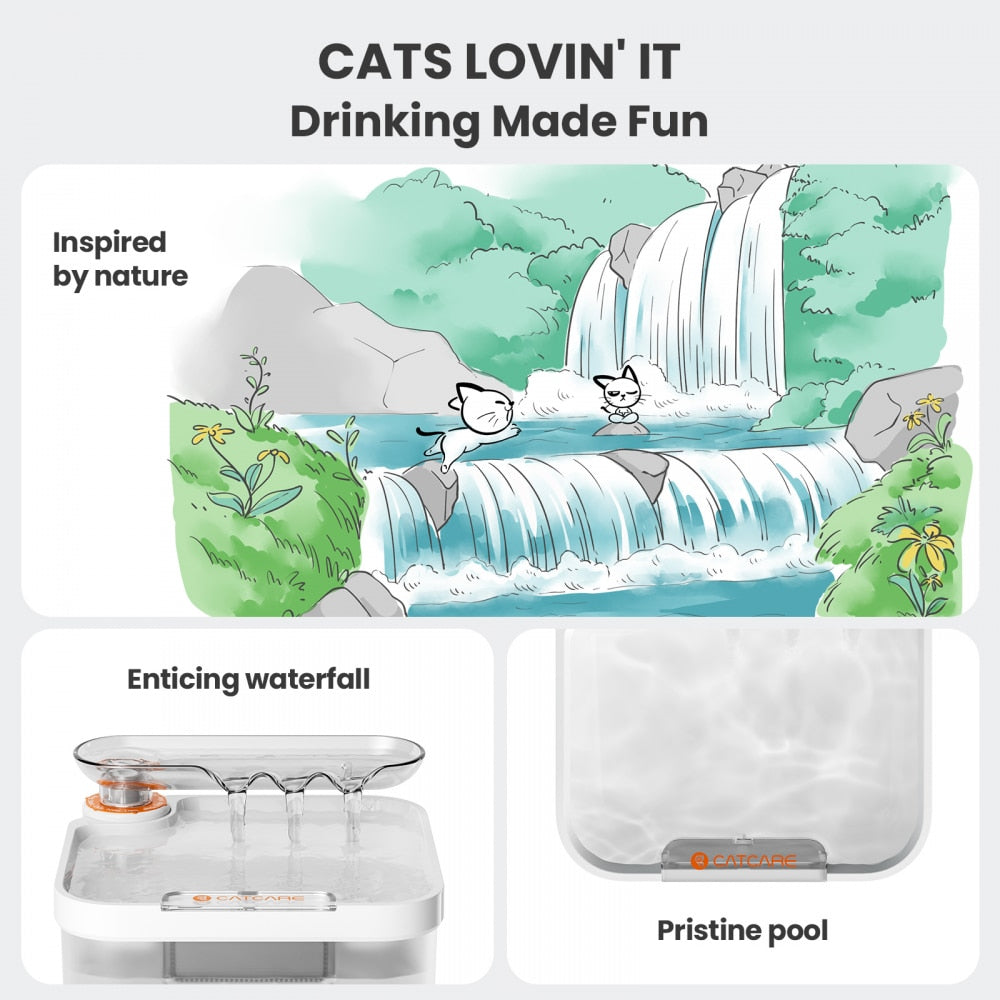 CATS LOVIN' IT
Drinking Made Fun

Inspired by nature

Enticing waterfall

CATCARE

CATCARE

Pristine pool